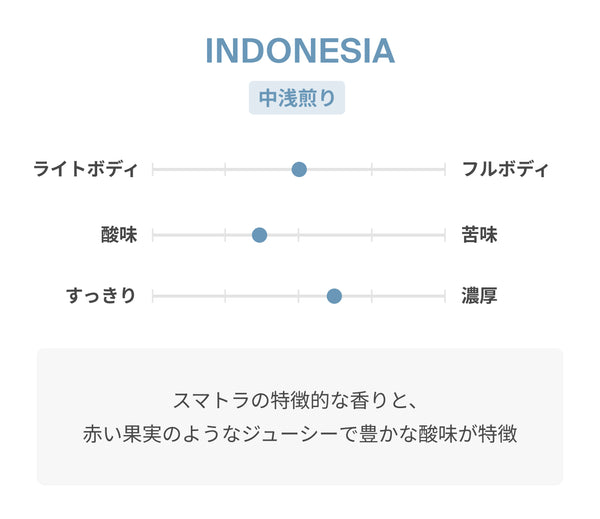 INDONESIA

中浅煎り

ライトボディ フルボディ

酸味 苦味

すっきり 濃厚

スマトラの特徴的な香りと、
赤い果実のようなジューシーで豊かな酸味が特徴